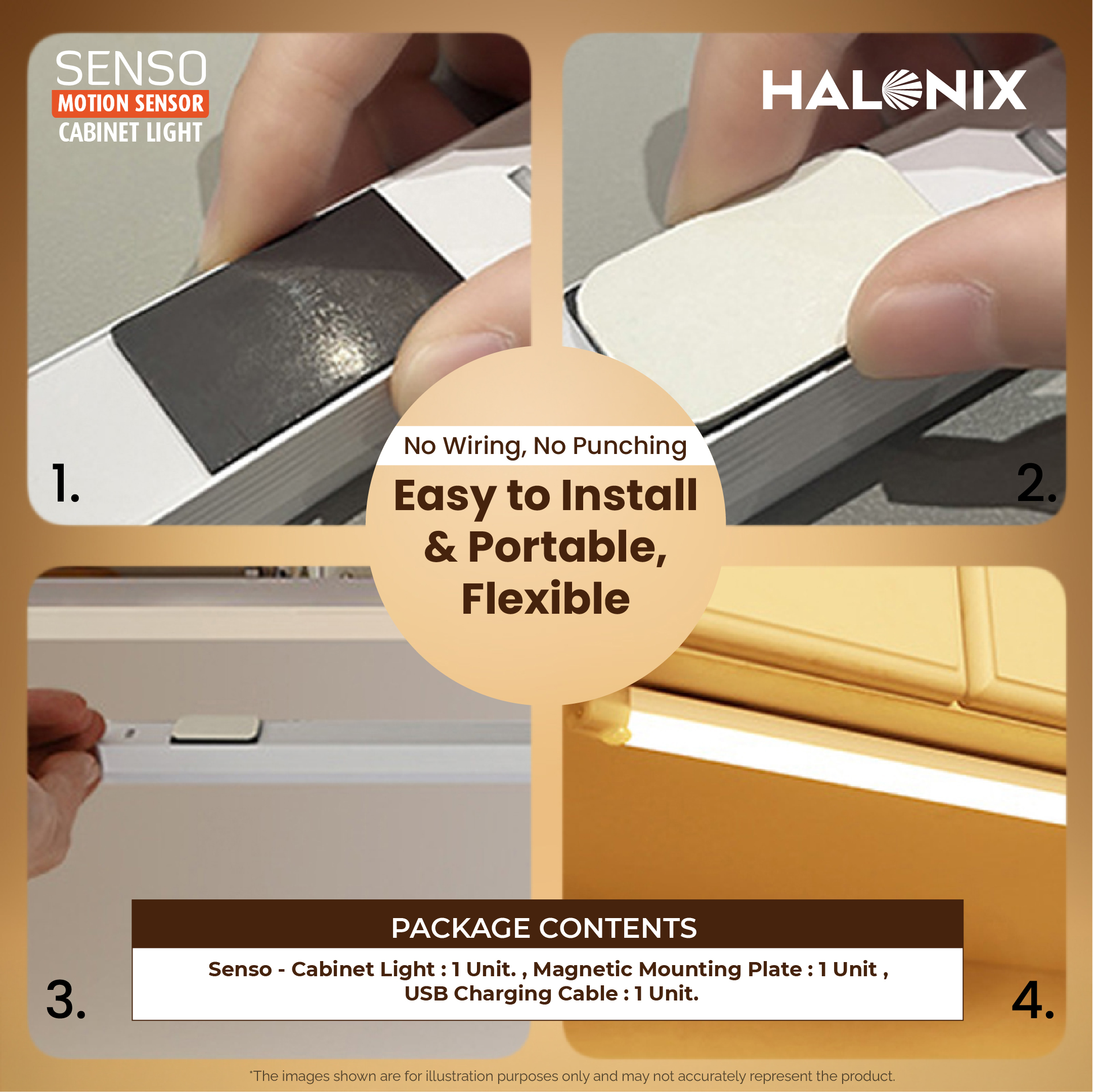 SENSO
MOTION SENSOR
CABINET LIGHT

HALONIX

1.

2.

No Wiring, No Punching

Easy to Install & Portable, Flexible

3.

4.

PACKAGE CONTENTS

Senso - Cabinet Light : 1 Unit. , Magnetic Mounting Plate : 1 Unit , USB Charging Cable : 1 Unit.

*The images shown are for illustration purposes only and may not accurately represent the product.